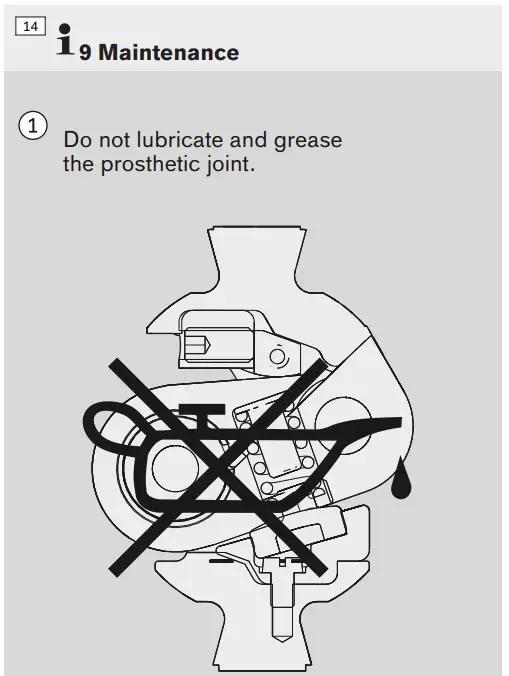 14

i 9 Maintenance

1

Do not lubricate and grease the prosthetic joint.