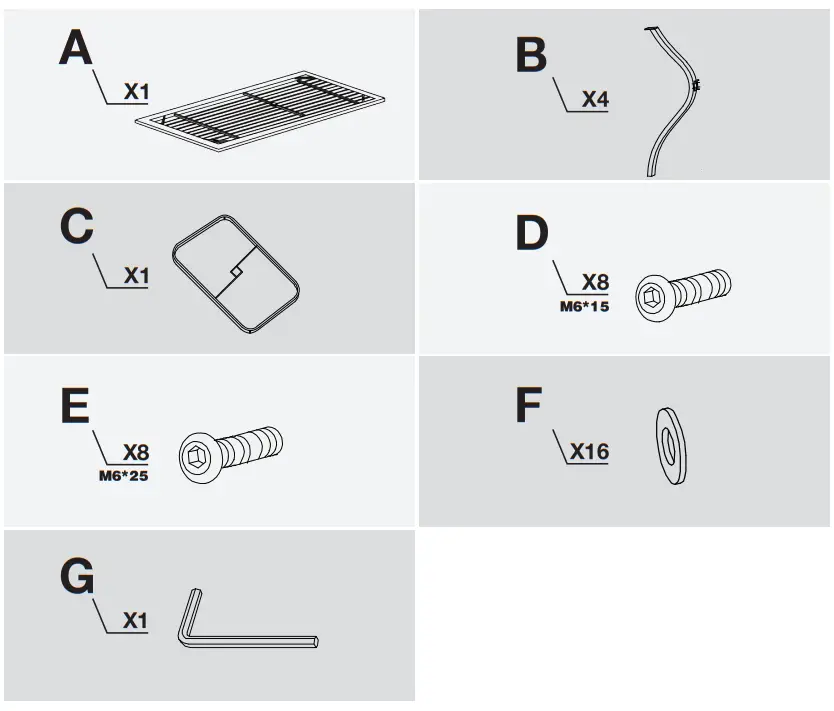 A
X1

B
X4

C
X1

D
X8
M6*15

E
X8
M6*25

F
X16

G
X1