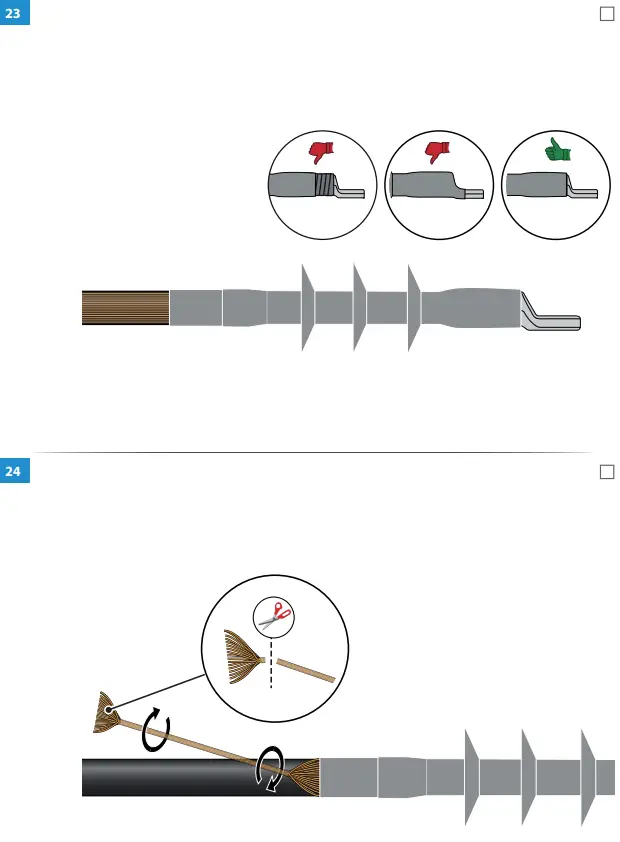 23

24