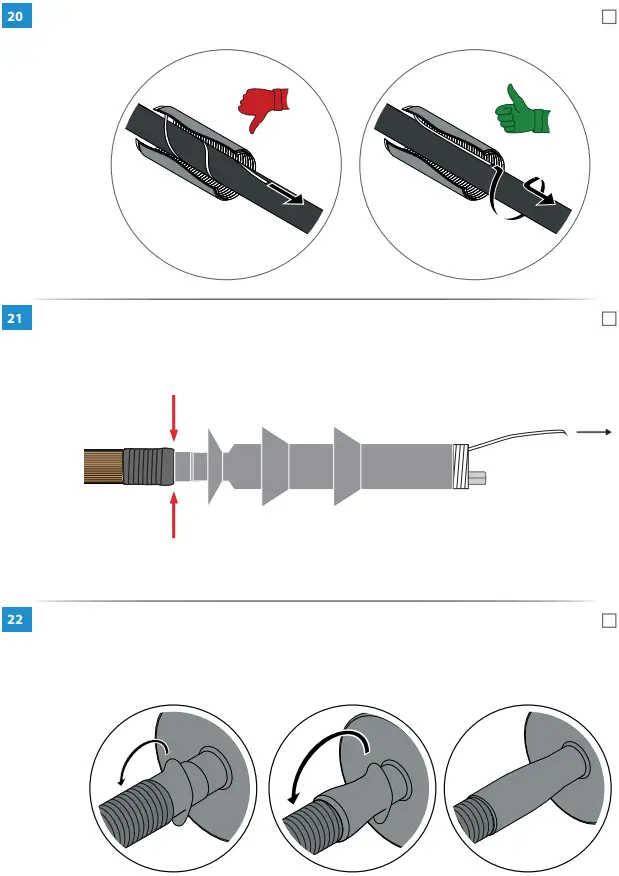 20

21

22