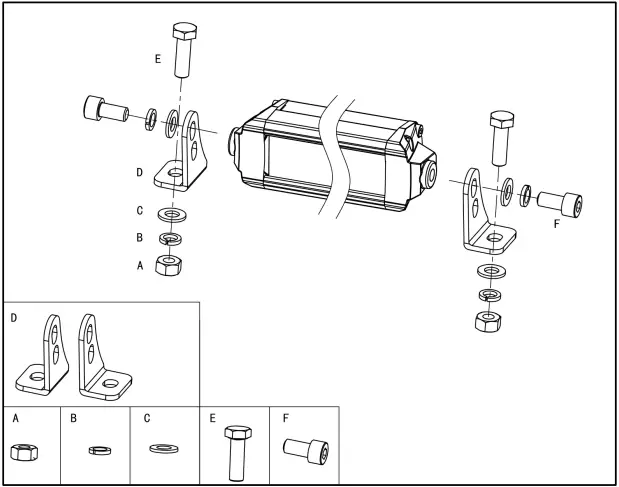 E

D

C

B

A

F

D

A

B

C

E

F