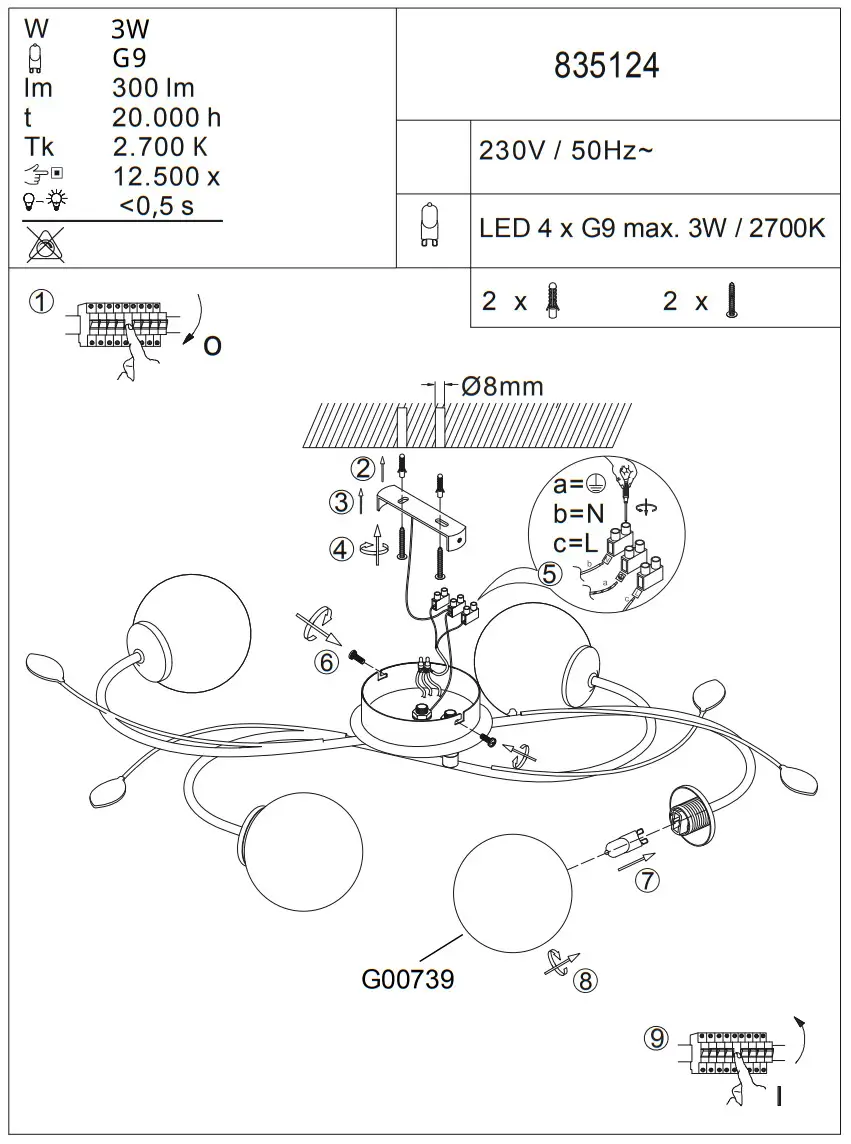 W 3W
G9
lm 300 lm
t 20.000 h
Tk 2.700 K
12.500 x
<0,5 s

835124

230V / 50Hz~

LED 4 x G9 max. 3W / 2700K

2 x 2 x

①

O

Ø8mm

②

③

④

a=
b=N
c=L

⑤

⑥

⑦

G00739

⑧

⑨

I