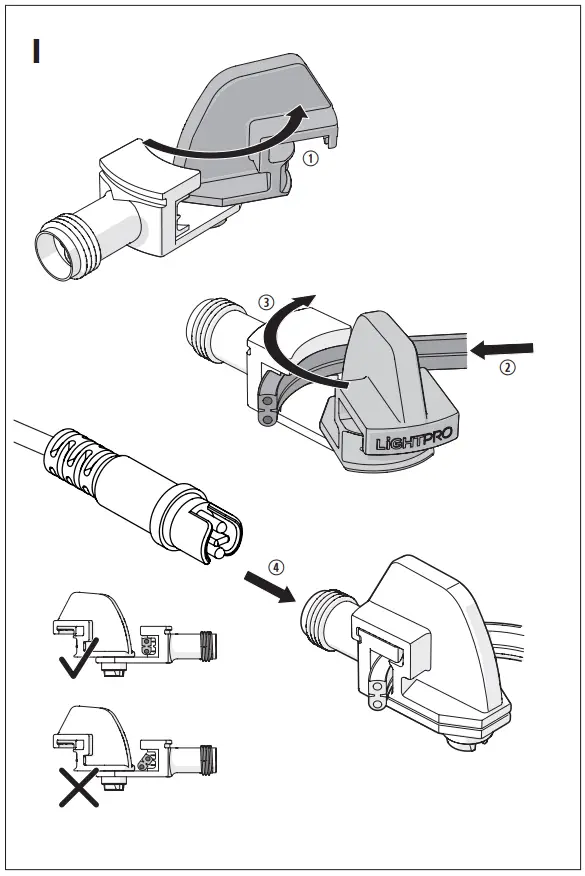 I

①

③

②

LiGHTPRO

④