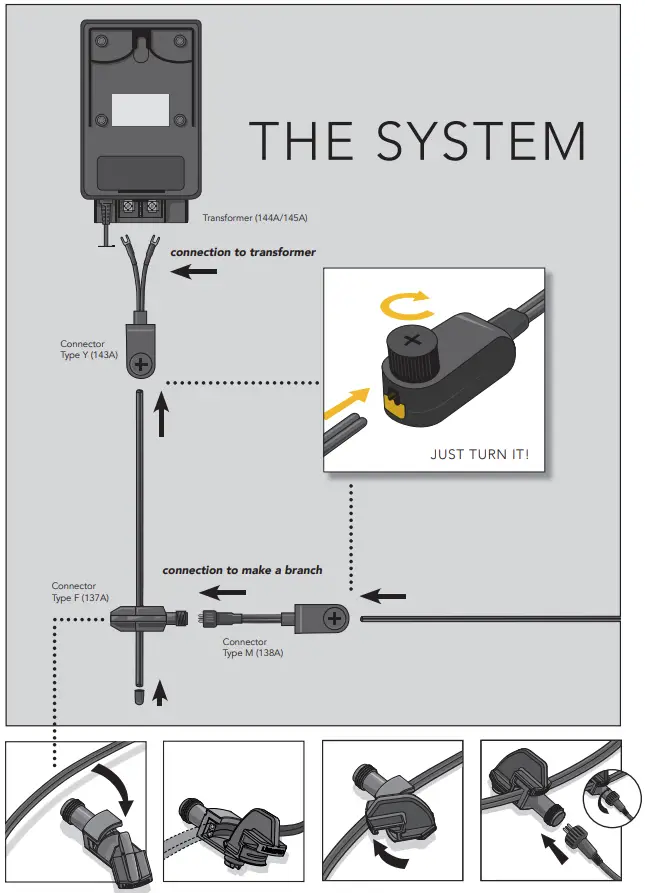 THE SYSTEM

Transformer (144A/145A)

connection to transformer

Connector Type Y (143A)

JUST TURN IT!

connection to make a branch

Connector Type F (137A)

Connector Type M (138A)