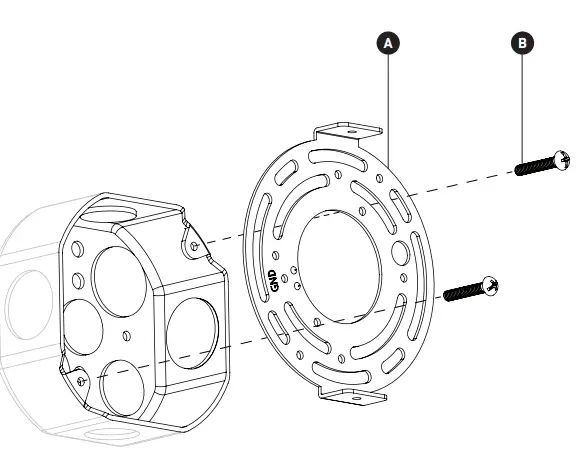 A

B

GND