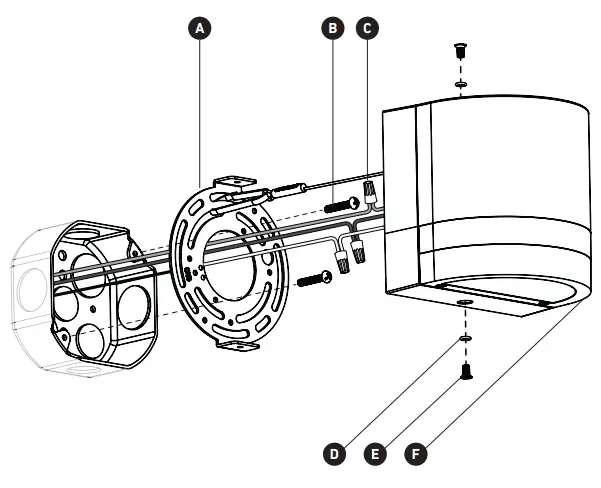 A
B
C
D
E
F