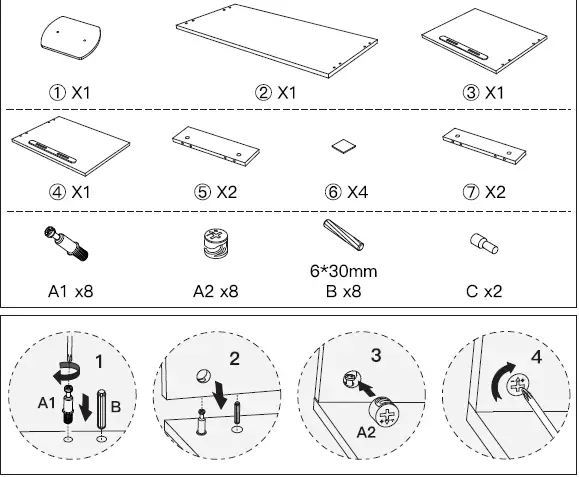 ① X1
② X1
③ X1
④ X1
⑤ X2
⑥ X4
⑦ X2
A1 x8
A2 x8
6*30mm
B x8
C x2
1
A1
B
2
3
A2
4