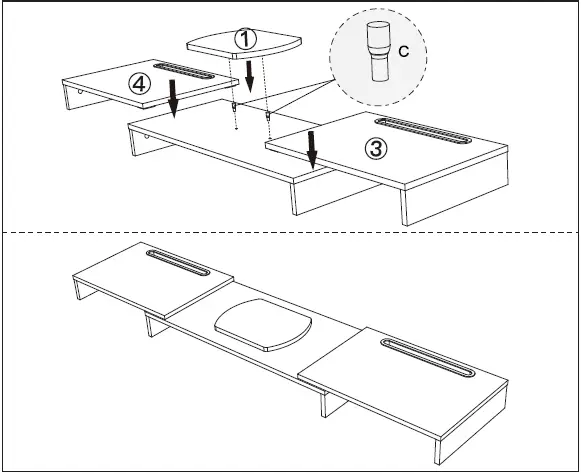 ①
C
④
③