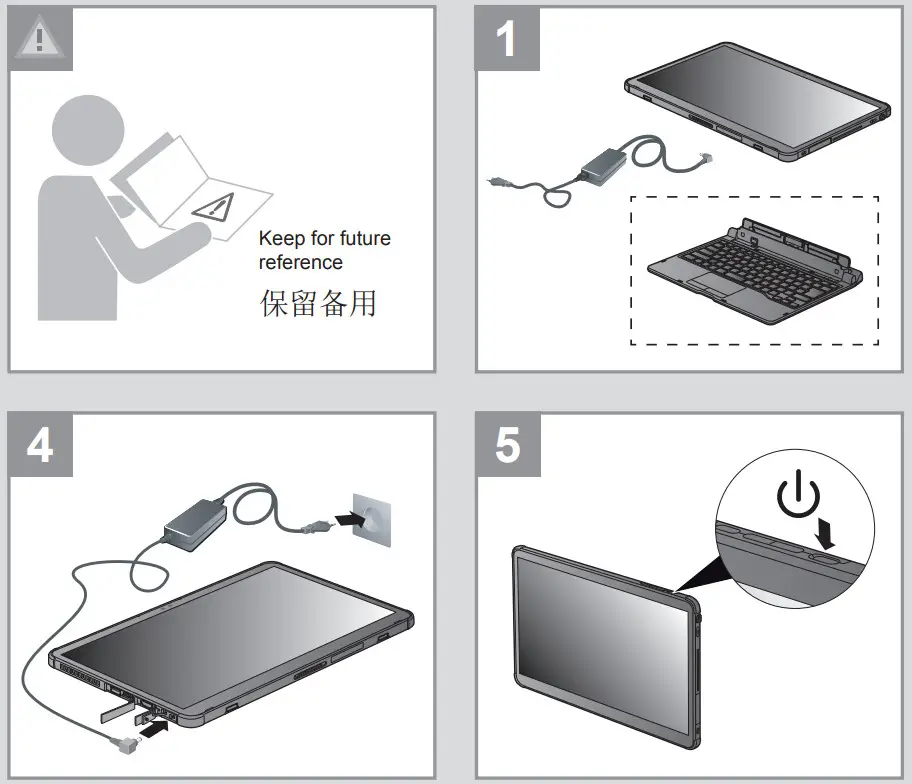 Keep for future reference

保留备用

1

4

5