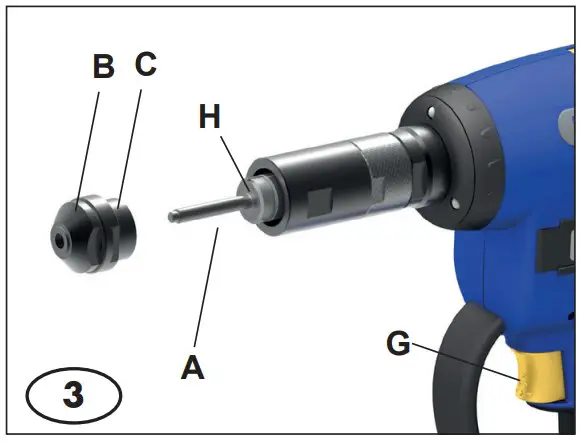 B C
H
A
G
3