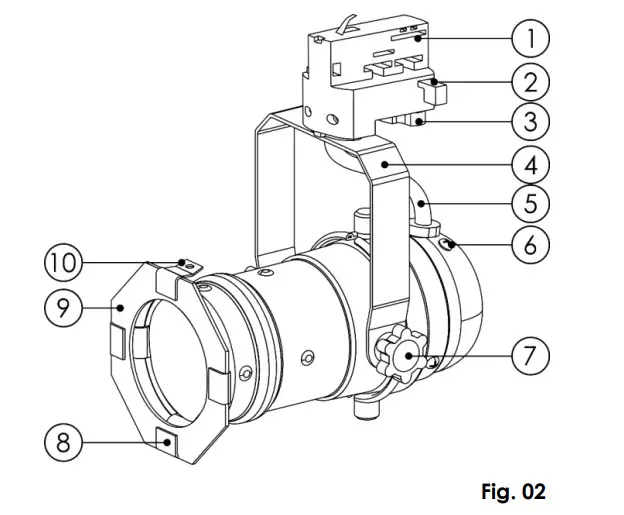 1
2
3
4
5
6
10
9
7
8
Fig. 02