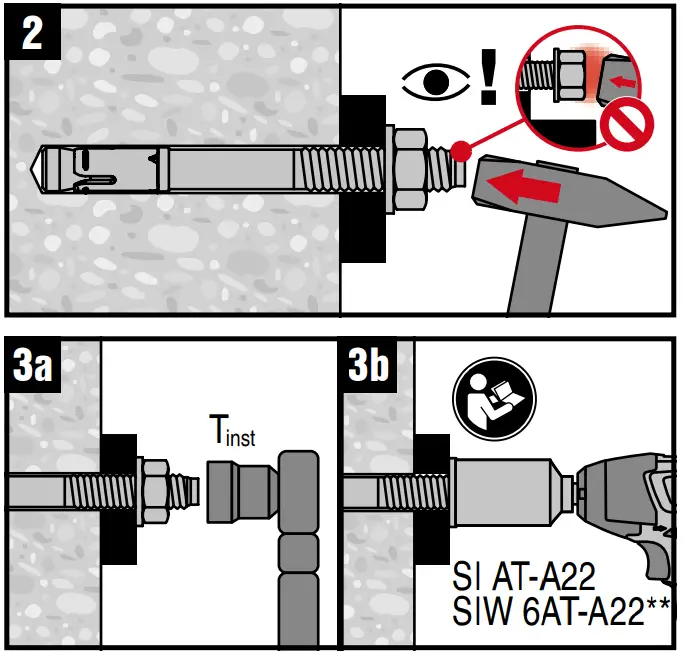 2

!

3a

$T_{inst}$

3b

SI AT-A22
SIW 6AT-A22**