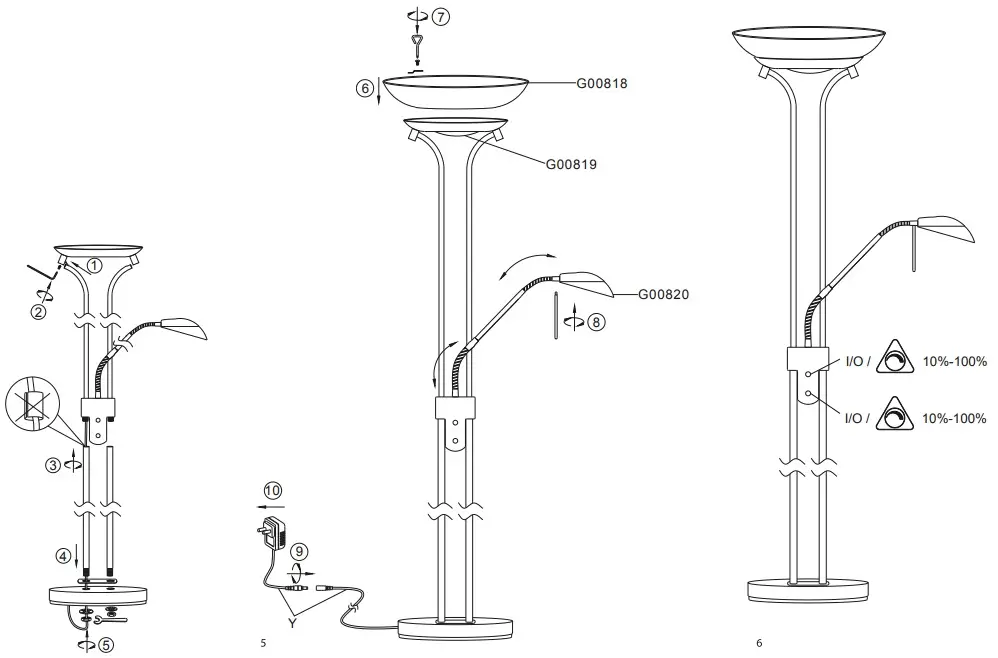 1
2
3
4
5

7
6
G00818
G00819
G00820
8
10
9
Y
5

I/O / 10%-100%
I/O / 10%-100%
6