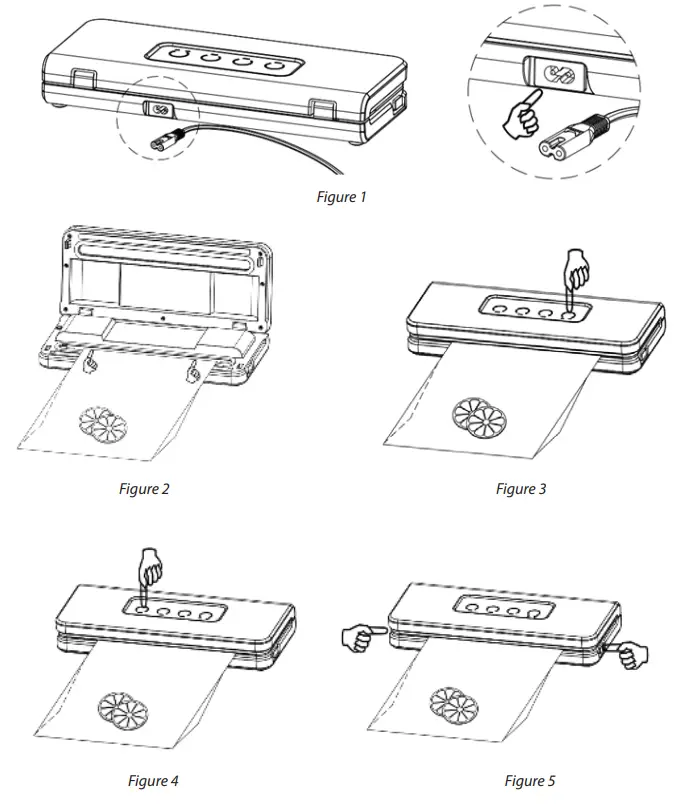 Figure 1

Figure 2

Figure 3

Figure 4

Figure 5