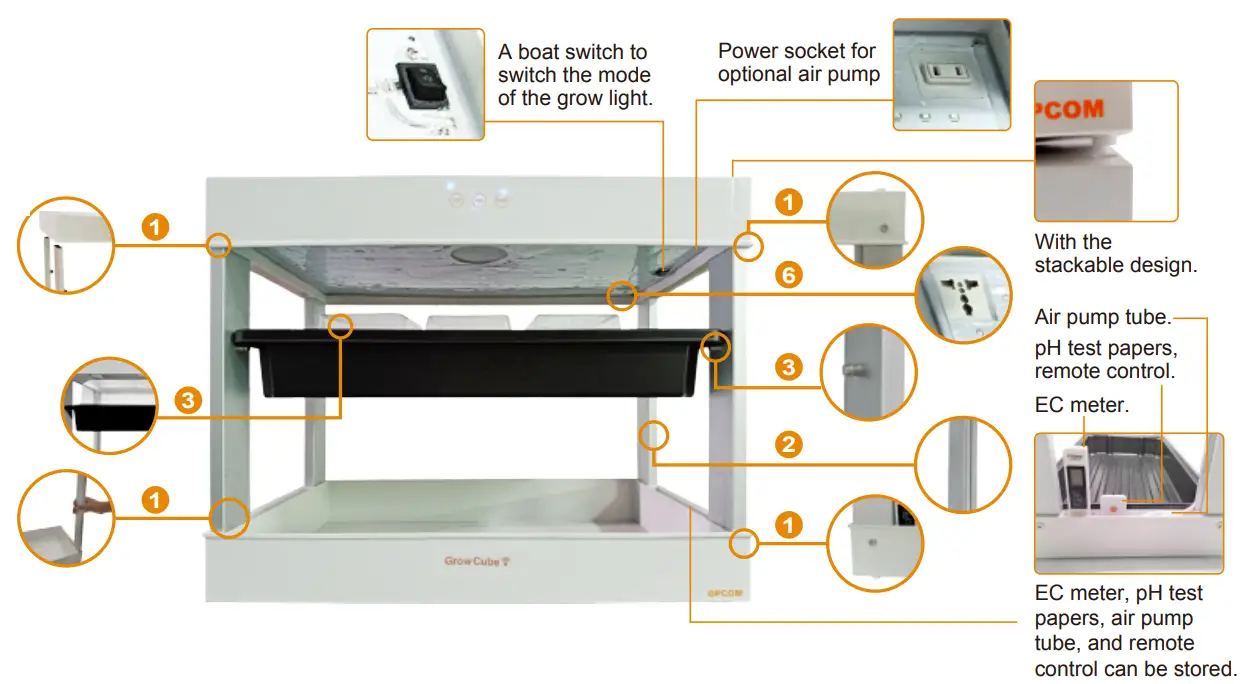 A boat switch to switch the mode of the grow light.

Power socket for optional air pump

PCOM

With the stackable design.

1

1

6

3

3

2

1

1

Air pump tube.

pH test papers, remote control.

EC meter.

Grow Cube

OPCOM

EC meter, pH test papers, air pump tube, and remote control can be stored.