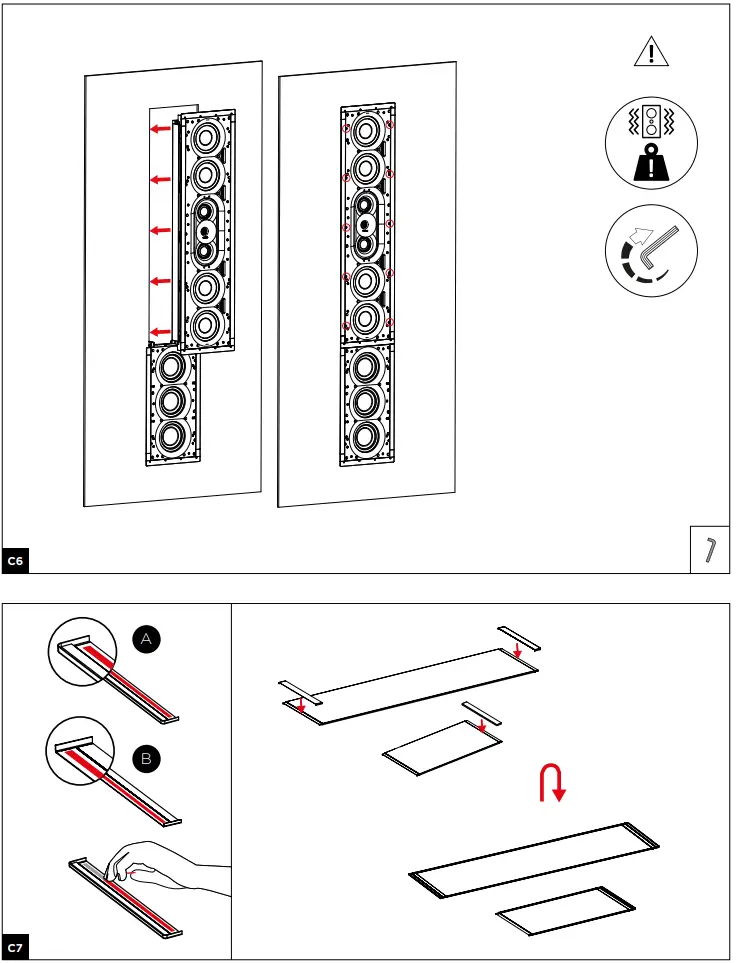 C6

A

B

C7