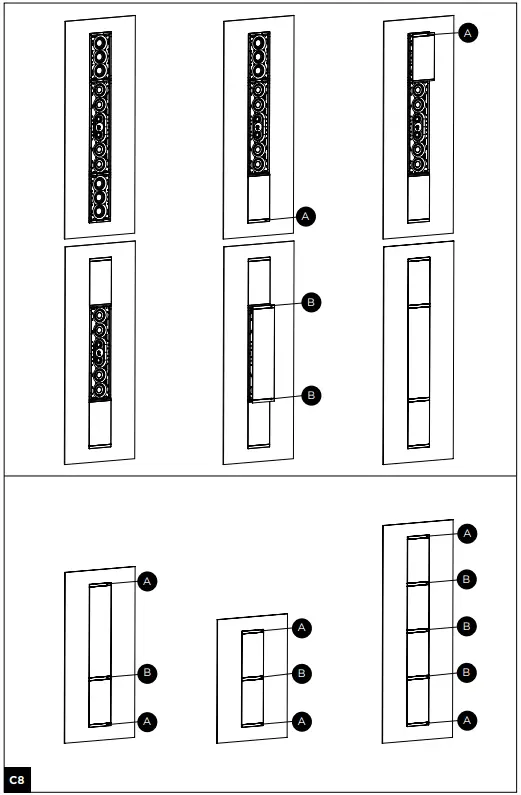 A

A

B

B

A

B

A

A

B

A

A

B

B

B

A

C8