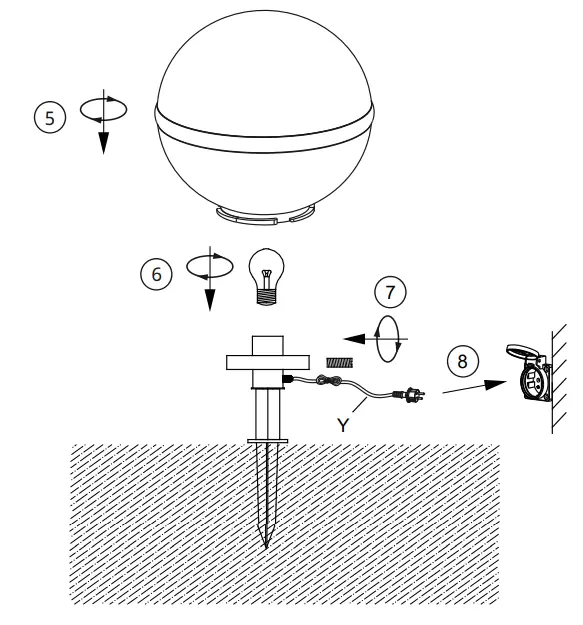 5

6

7

8

Y