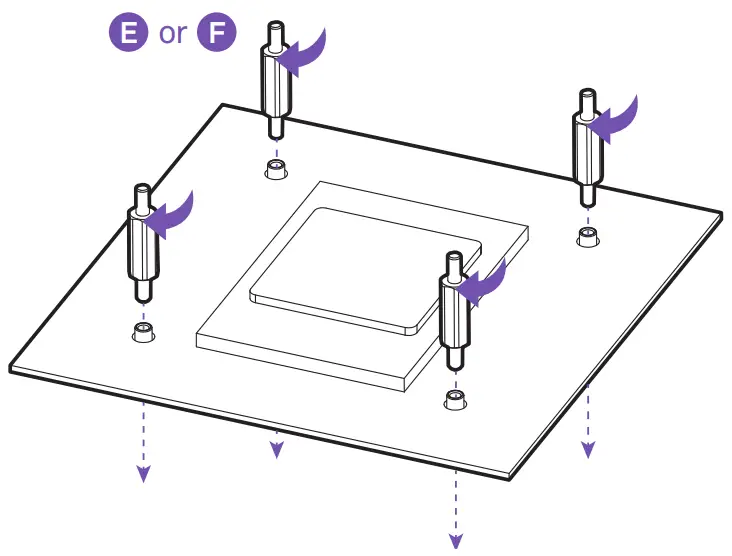 E or F