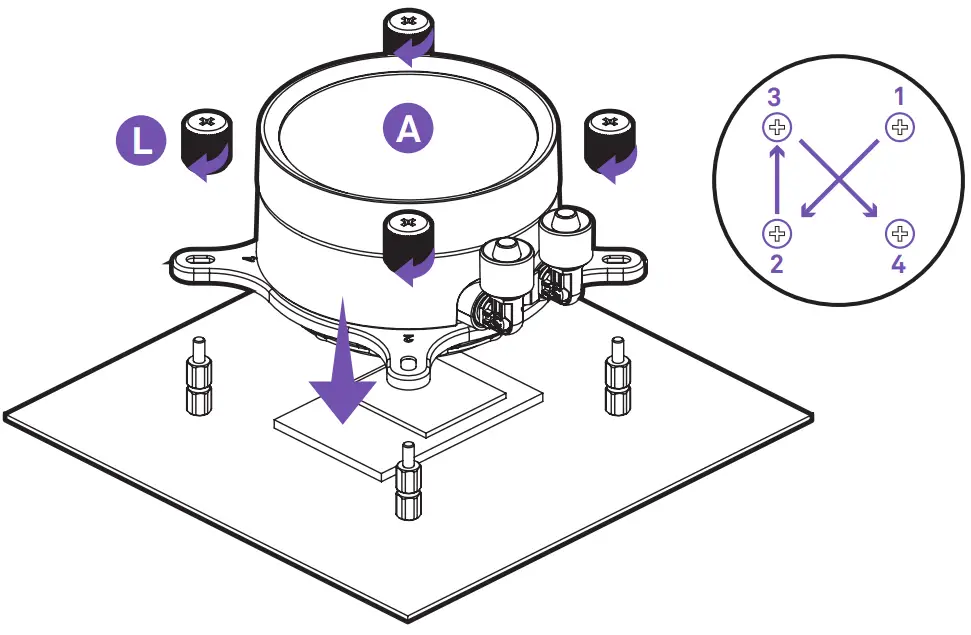 L
A
3
1
2
4