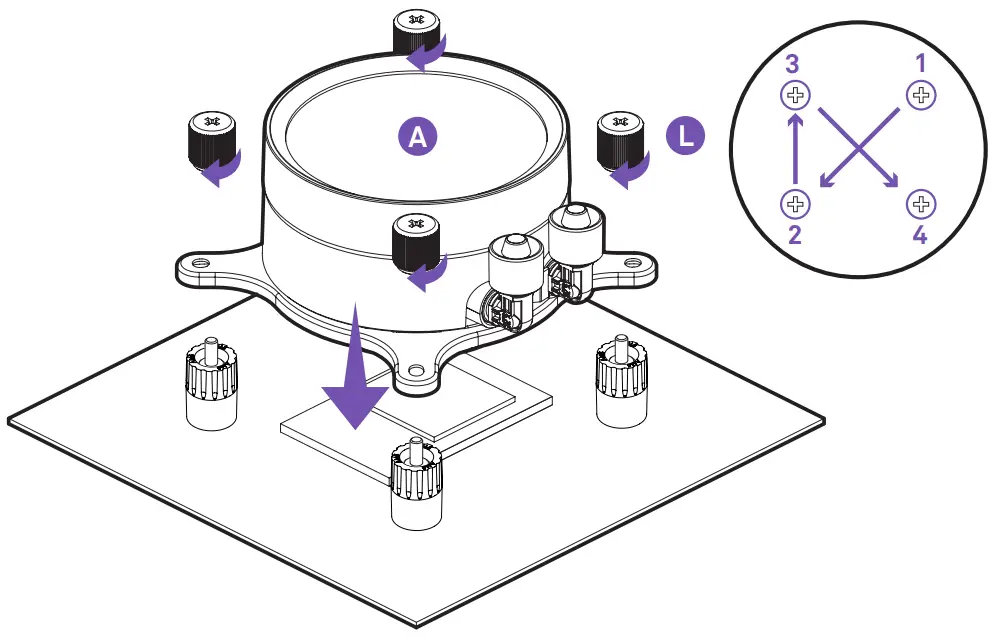 A
L
3
1
2
4