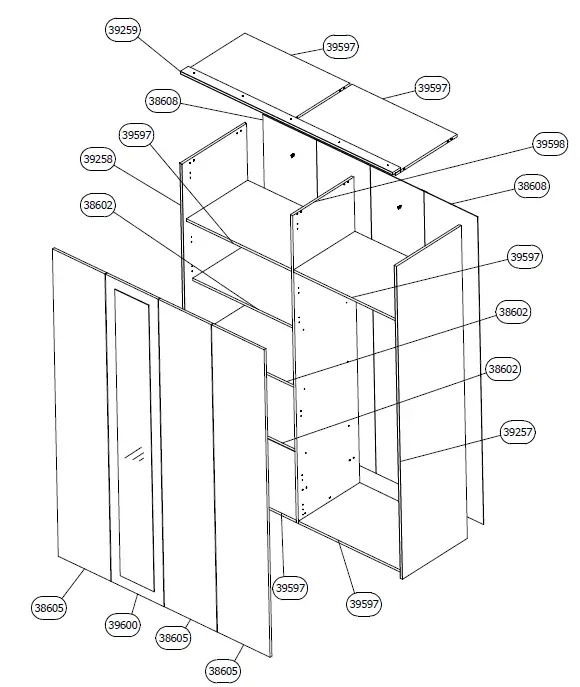 39259
39597
39597
38608
39597
39598
39258
38608
38602
39597
38602
38602
39257
39597
39597
38605
39600
38605
38605