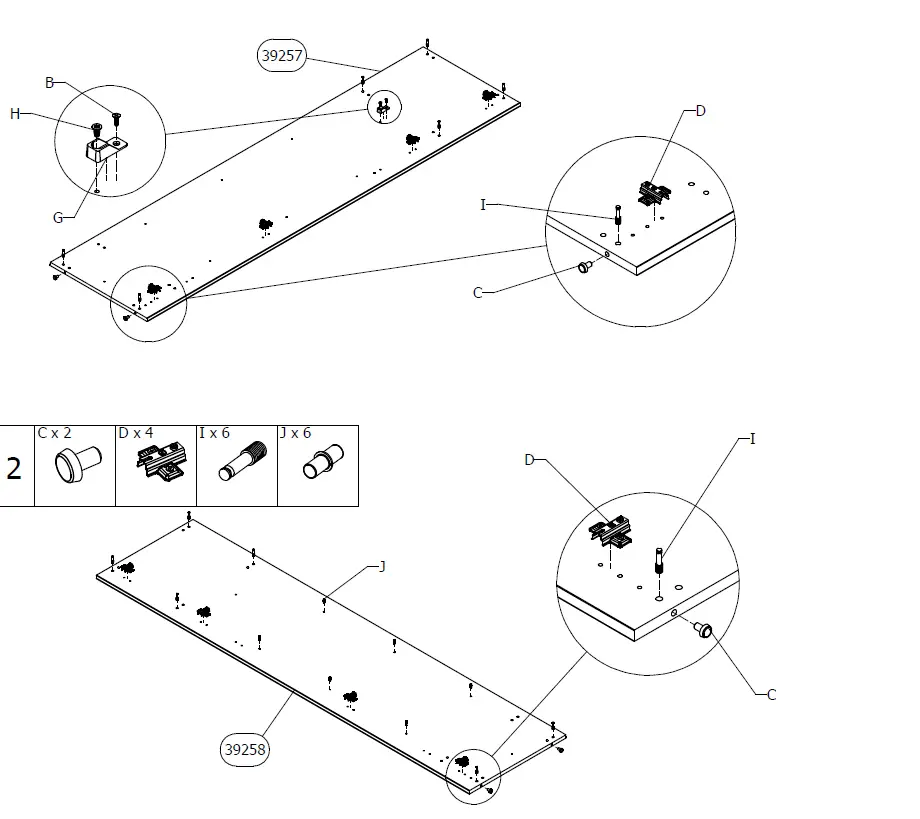 39257
B
H
G
D
I
C

2
C x 2
D x 4
I x 6
J x 6

D
I
J
C
39258