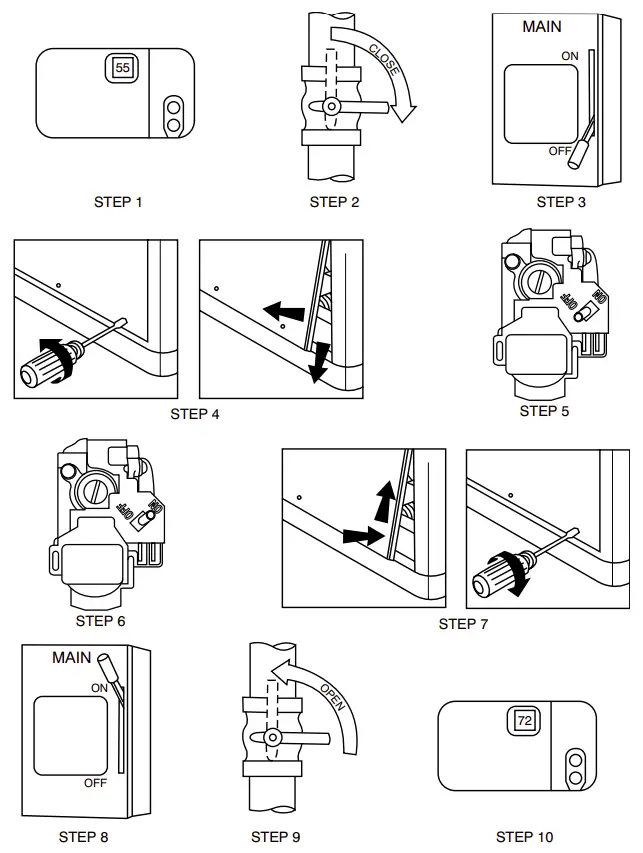 55

STEP 1

CLOSE

STEP 2

MAIN

ON

OFF

STEP 3

STEP 4

OFF

ON

STEP 5

OFF

ON

STEP 6

STEP 7

MAIN

ON

OFF

STEP 8

OPEN

STEP 9

72

STEP 10