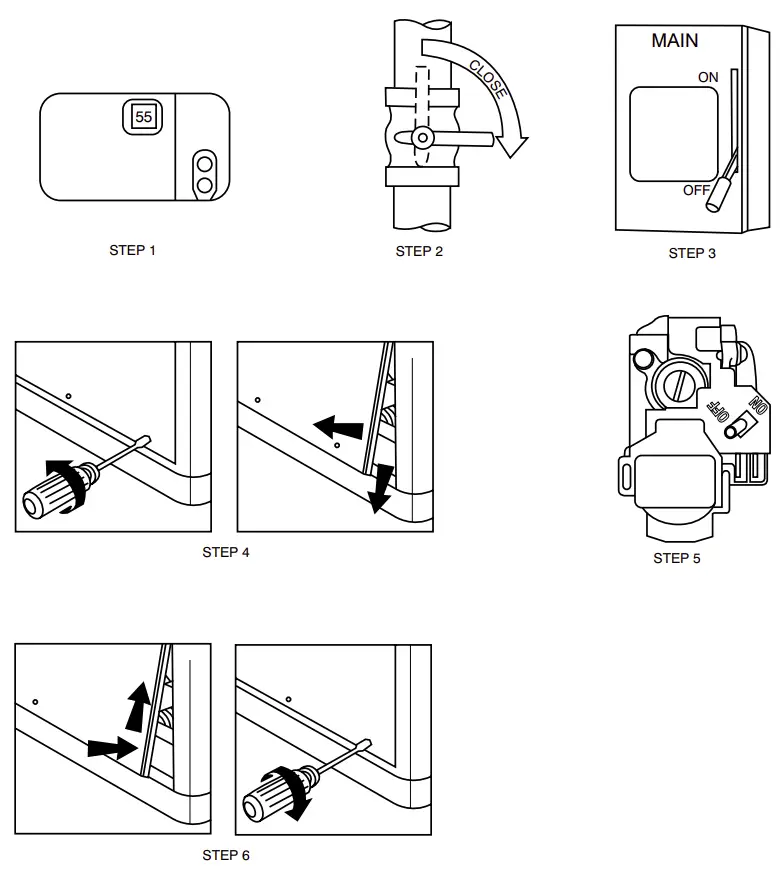 55

STEP 1

CLOSE

STEP 2

MAIN

ON

OFF

STEP 3

STEP 4

OFF

ON

STEP 5

STEP 6