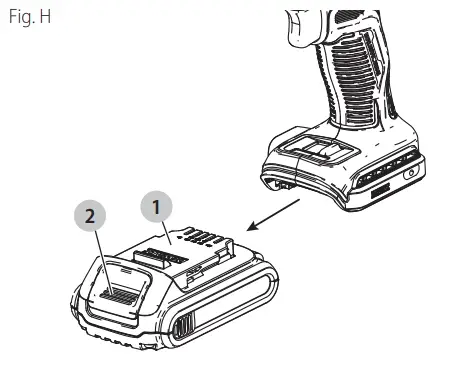 Fig. H

2

1