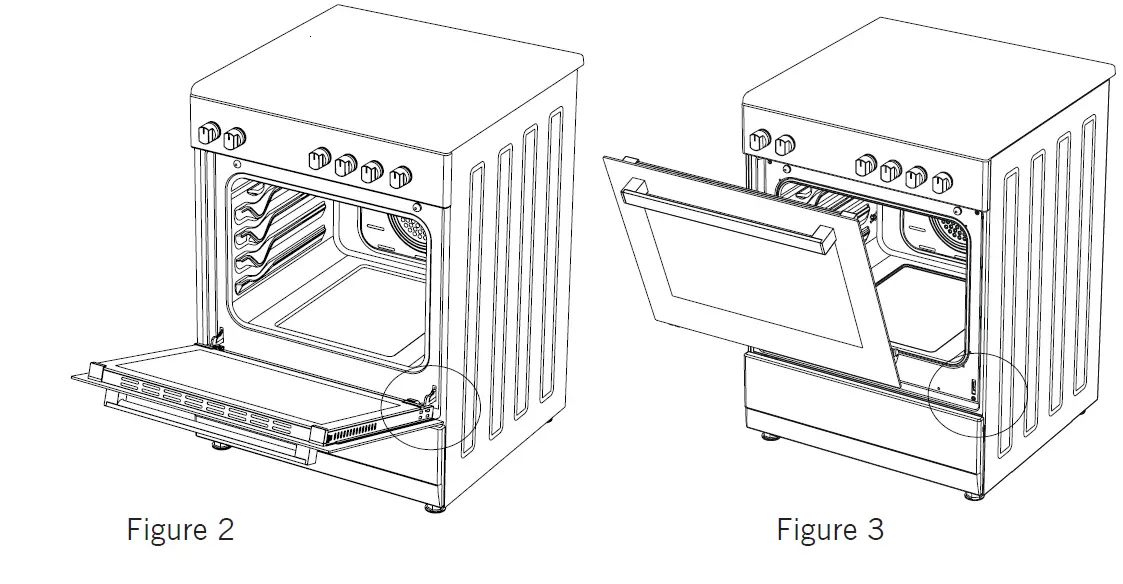 Figure 2

Figure 3