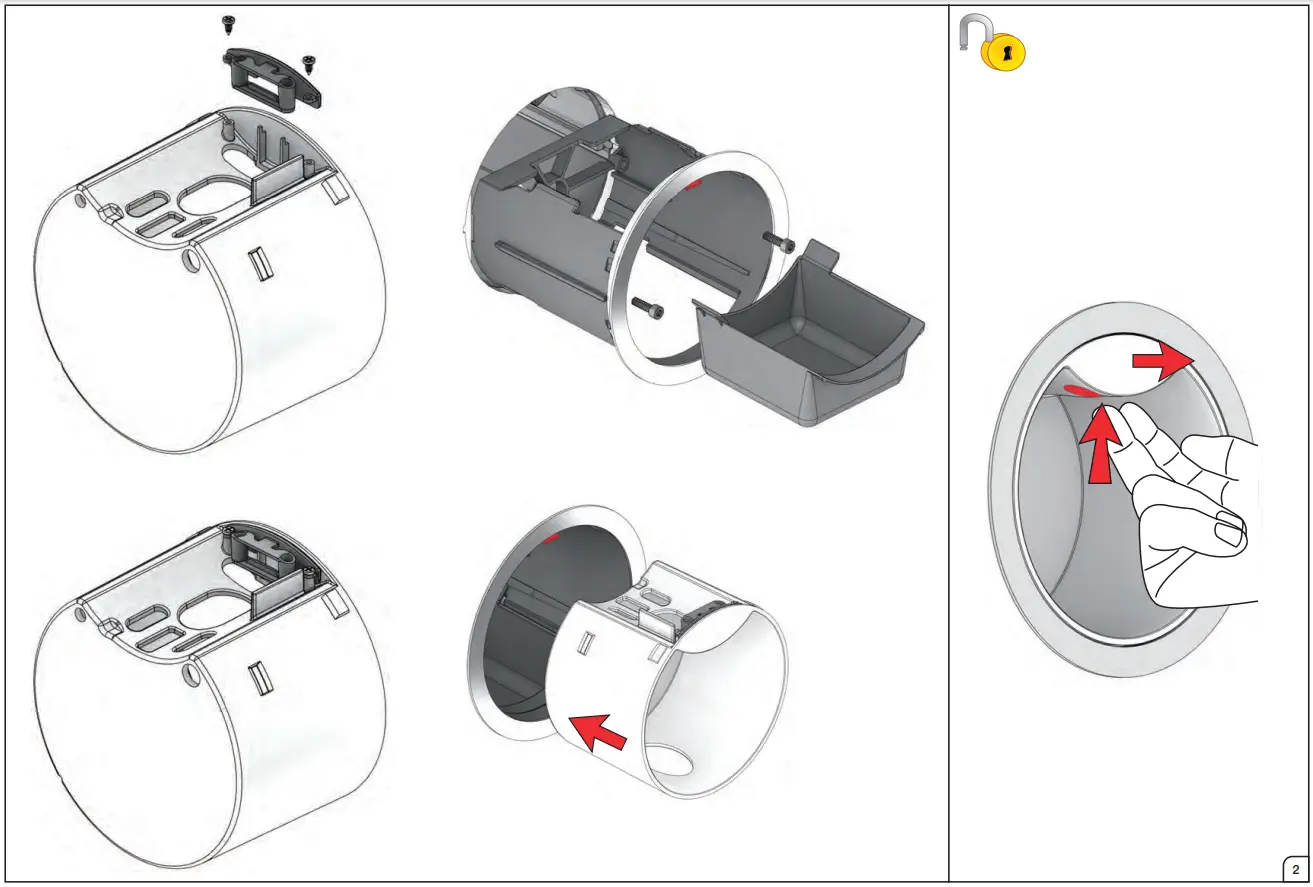 2