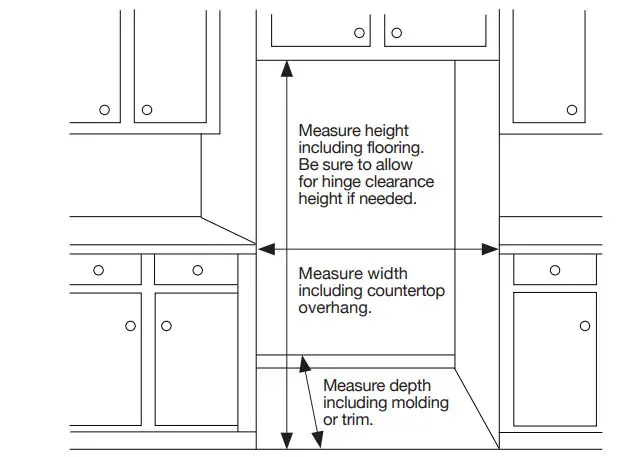 Measure height including flooring. Be sure to allow for hinge clearance height if needed.

Measure width including countertop overhang.

Measure depth including molding or trim.