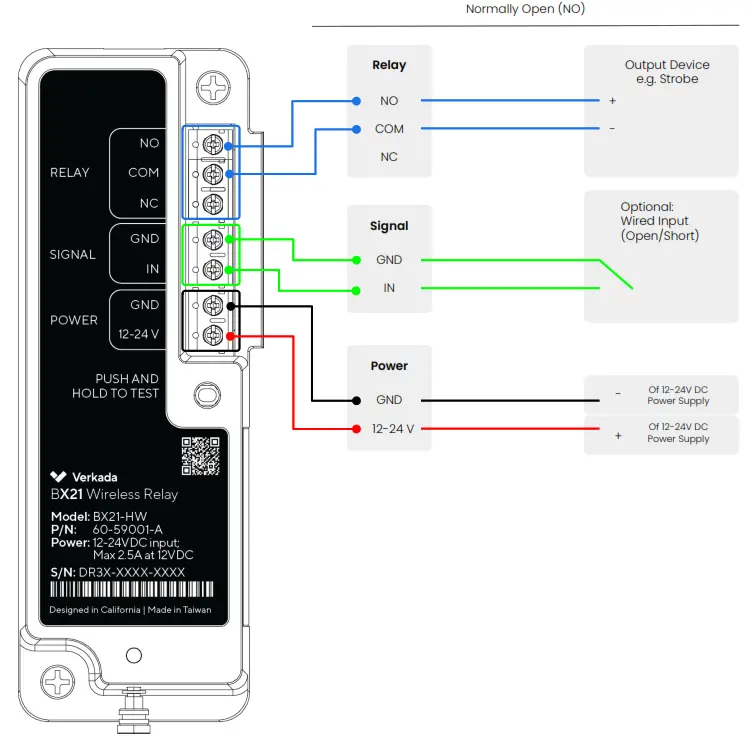 Normally Open (NO)

RELAY
NO
COM
NC

SIGNAL
GND
IN

POWER
GND
12-24 V

PUSH AND HOLD TO TEST

Verkada
BX21 Wireless Relay
Model: BX21-HW
P/N: 60-59001-A
Power: 12-24VDC input; Max 2.5A at 12VDC
S/N: DR3X-XXXX-XXXX
Designed in California | Made in Taiwan

Relay
NO
COM
NC

Output Device e.g. Strobe
+
-

Signal
GND
IN

Optional: Wired Input (Open/Short)

Power
GND
12-24 V

- Of 12-24V DC Power Supply
+ Of 12-24V DC Power Supply