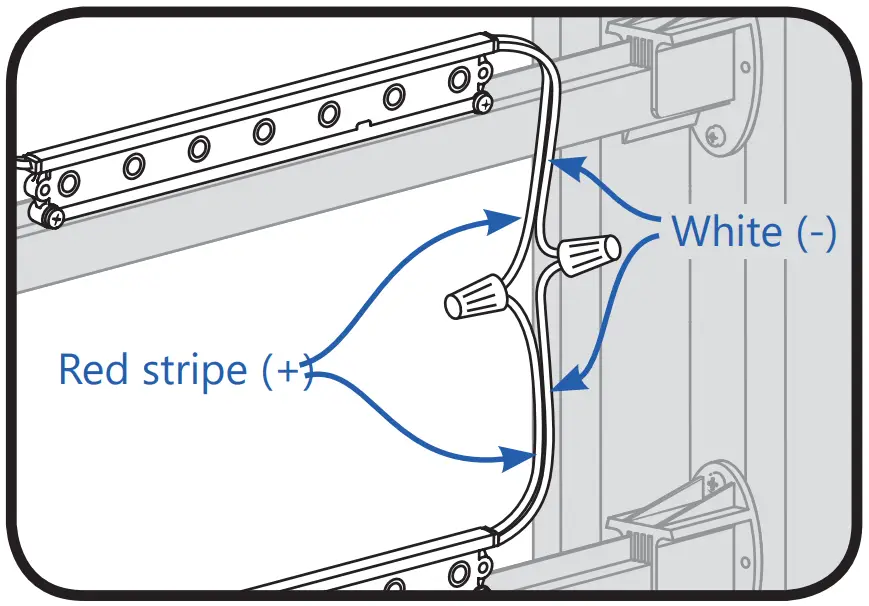 White (-)

Red stripe (+)