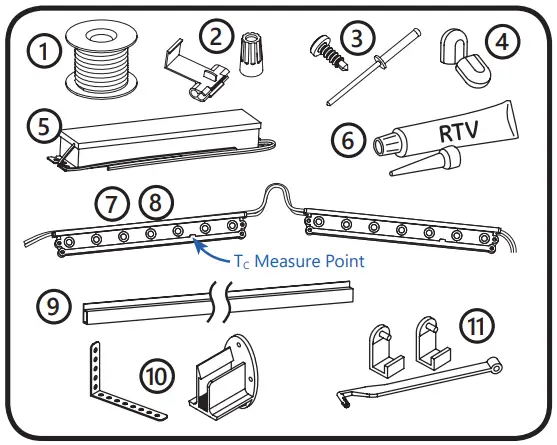 1

2

3

4

5

6

RTV

7

8

$T_C$ Measure Point

9

10

11