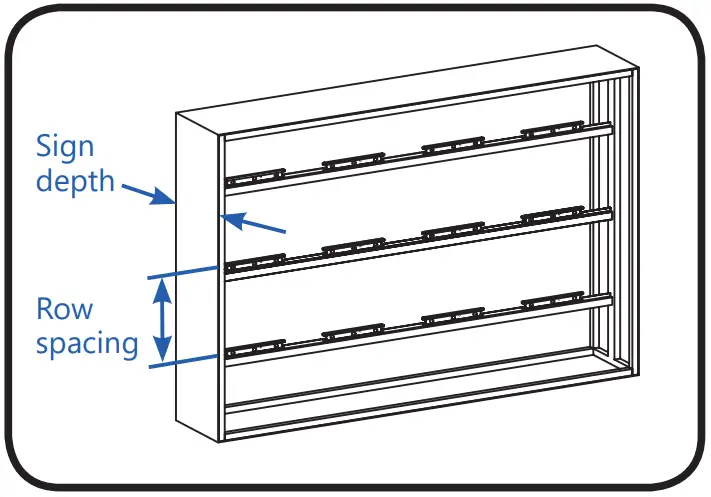 Sign depth

Row spacing