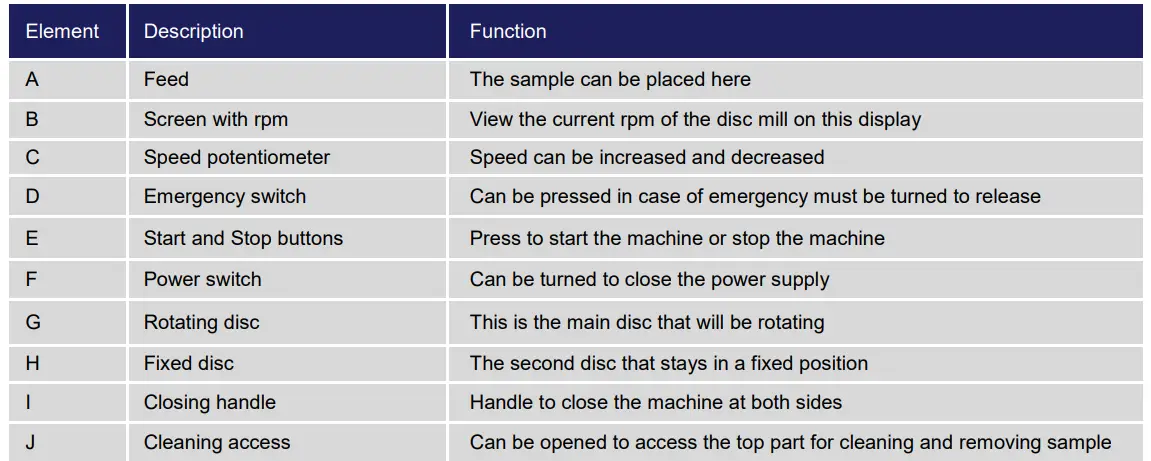 | Element | Description | Function |
|---|---|---|
| A | Feed | The sample can be placed here |
| B | Screen with rpm | View the current rpm of the disc mill on this display |
| C | Speed potentiometer | Speed can be increased and decreased |
| D | Emergency switch | Can be pressed in case of emergency must be turned to release |
| E | Start and Stop buttons | Press to start the machine or stop the machine |
| F | Power switch | Can be turned to close the power supply |
| G | Rotating disc | This is the main disc that will be rotating |
| H | Fixed disc | The second disc that stays in a fixed position |
| I | Closing handle | Handle to close the machine at both sides |
| J | Cleaning access | Can be opened to access the top part for cleaning and removing sample |