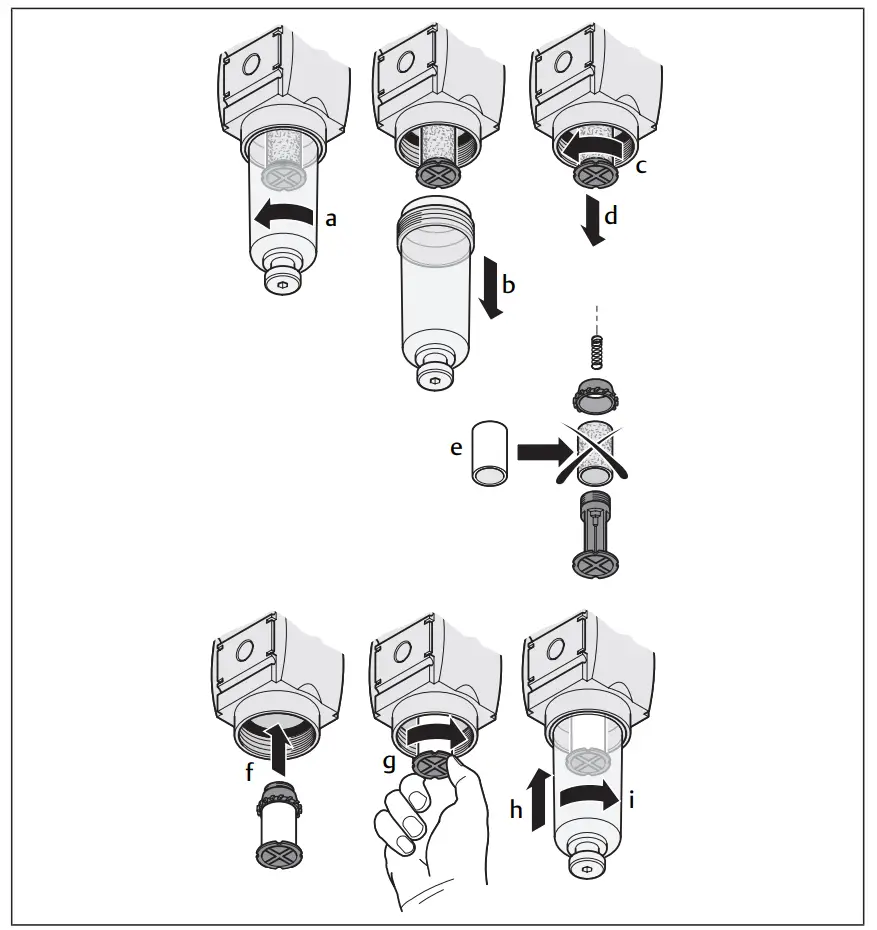 a
b
c
d
e
f
g
h
i