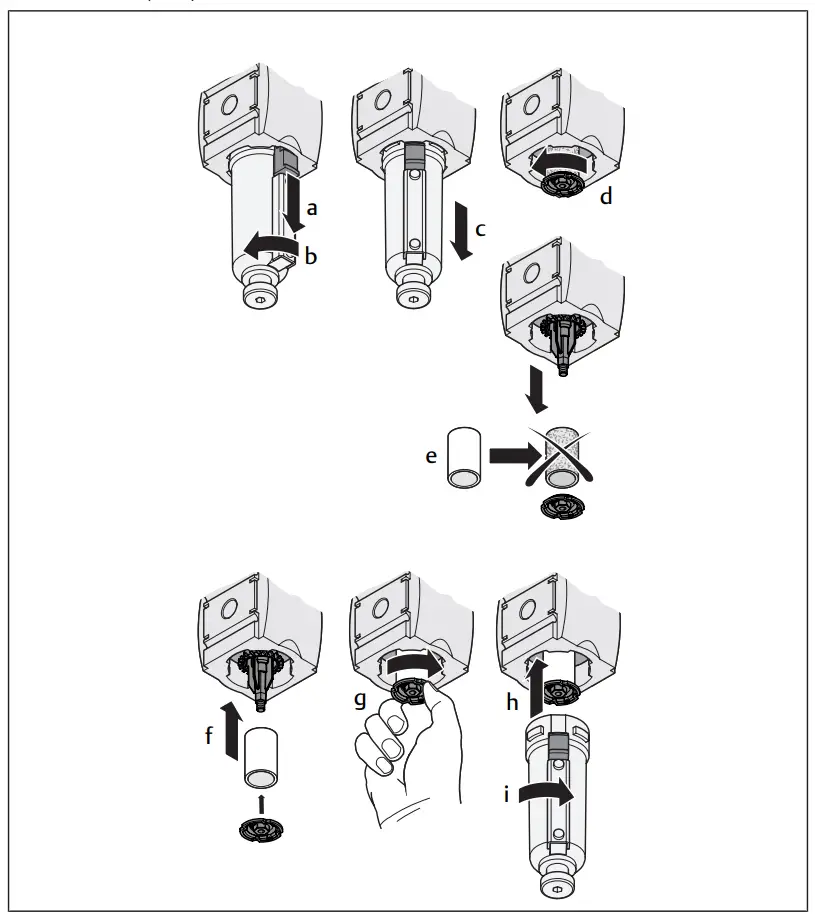 a
b
c
d
e
f
g
h
i