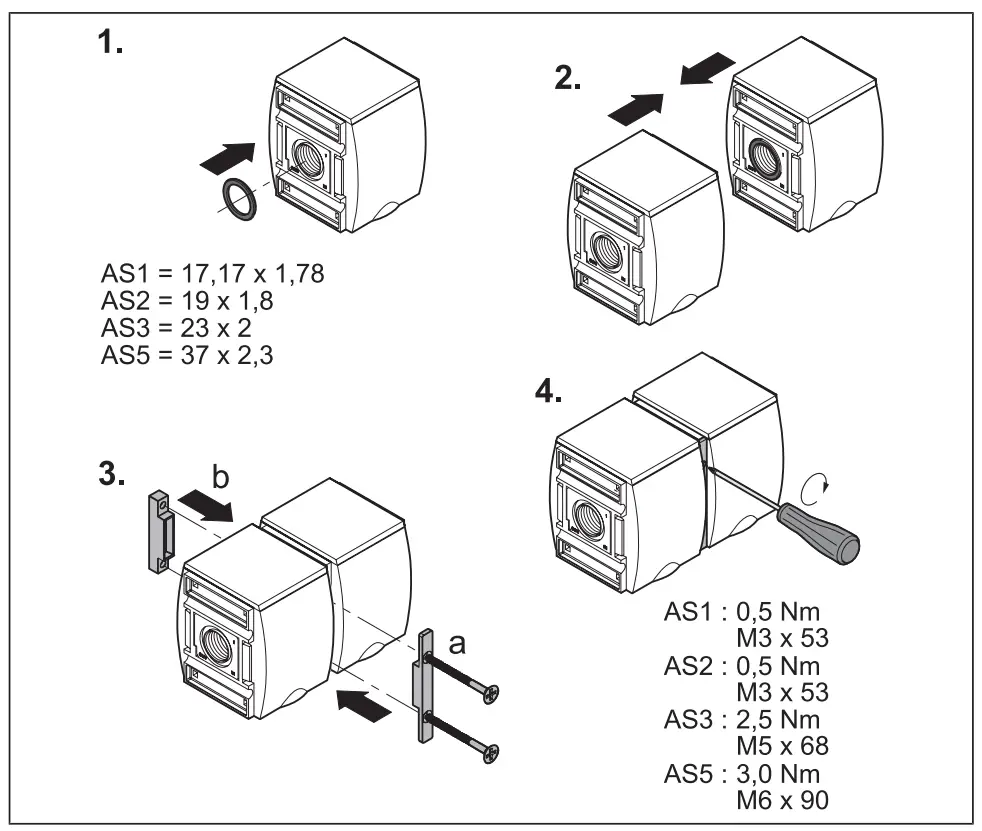 1.

AS1 = 17,17 x 1,78
AS2 = 19 x 1,8
AS3 = 23 x 2
AS5 = 37 x 2,3

2.

3.

b

a

4.

AS1 : 0,5 Nm
M3 x 53
AS2 : 0,5 Nm
M3 x 53
AS3 : 2,5 Nm
M5 x 68
AS5 : 3,0 Nm
M6 x 90