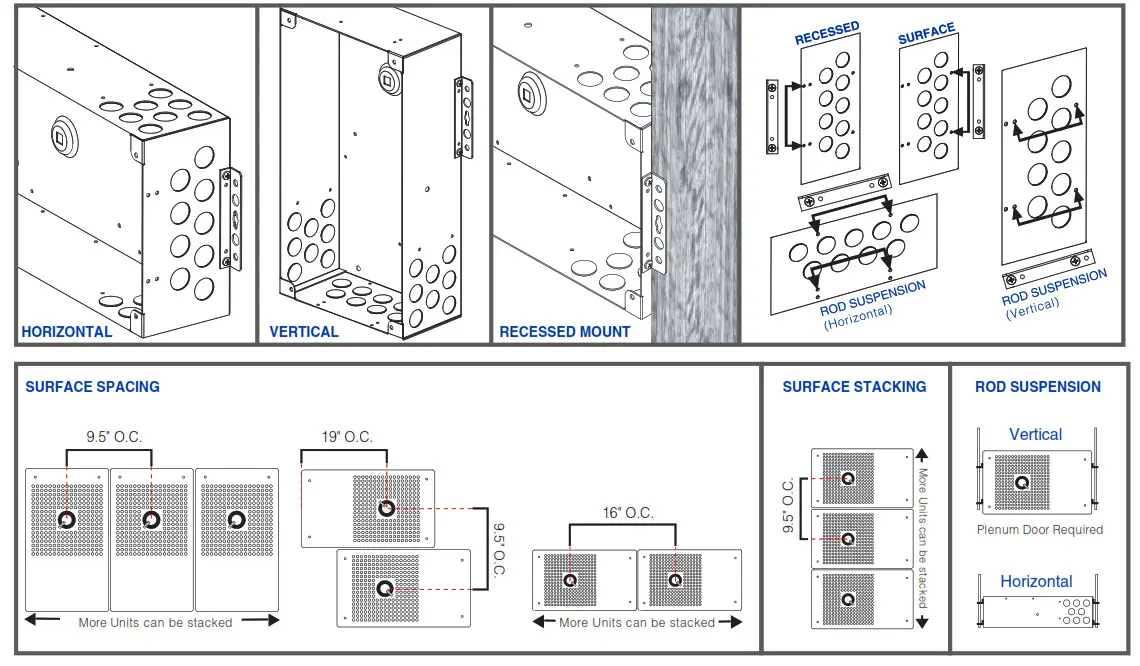 HORIZONTAL

VERTICAL

RECESSED MOUNT

RECESSED

SURFACE

ROD SUSPENSION
(Horizontal)

ROD SUSPENSION
(Vertical)

SURFACE SPACING

9.5" O.C.

More Units can be stacked

19" O.C.

9.5" O.C.

16" O.C.

More Units can be stacked

SURFACE STACKING

9.5" O.C.

More Units can be stacked

ROD SUSPENSION

Vertical

Plenum Door Required

Horizontal