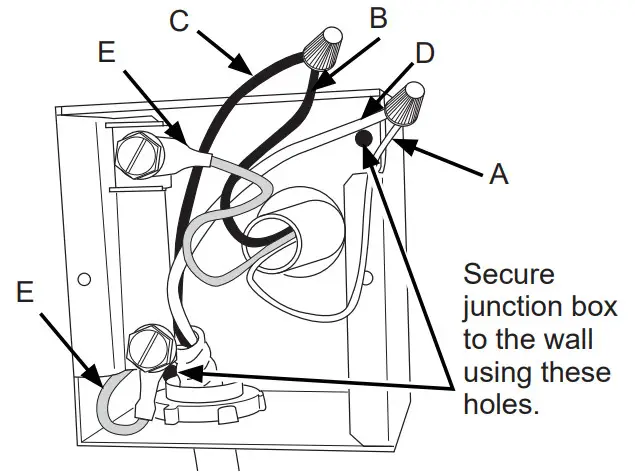 C
B
E
D
A
E
Secure junction box to the wall using these holes.