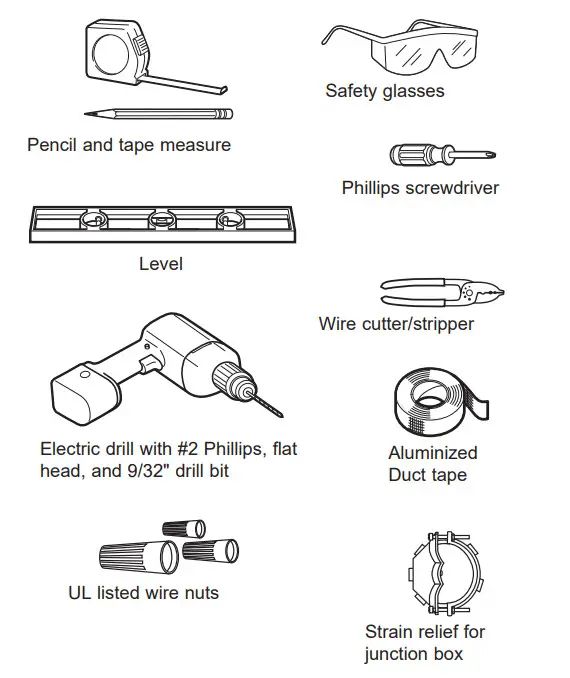 Pencil and tape measure

Level

Electric drill with #2 Phillips, flat head, and 9/32" drill bit

UL listed wire nuts

Safety glasses

Phillips screwdriver

Wire cutter/stripper

Aluminized Duct tape

Strain relief for junction box