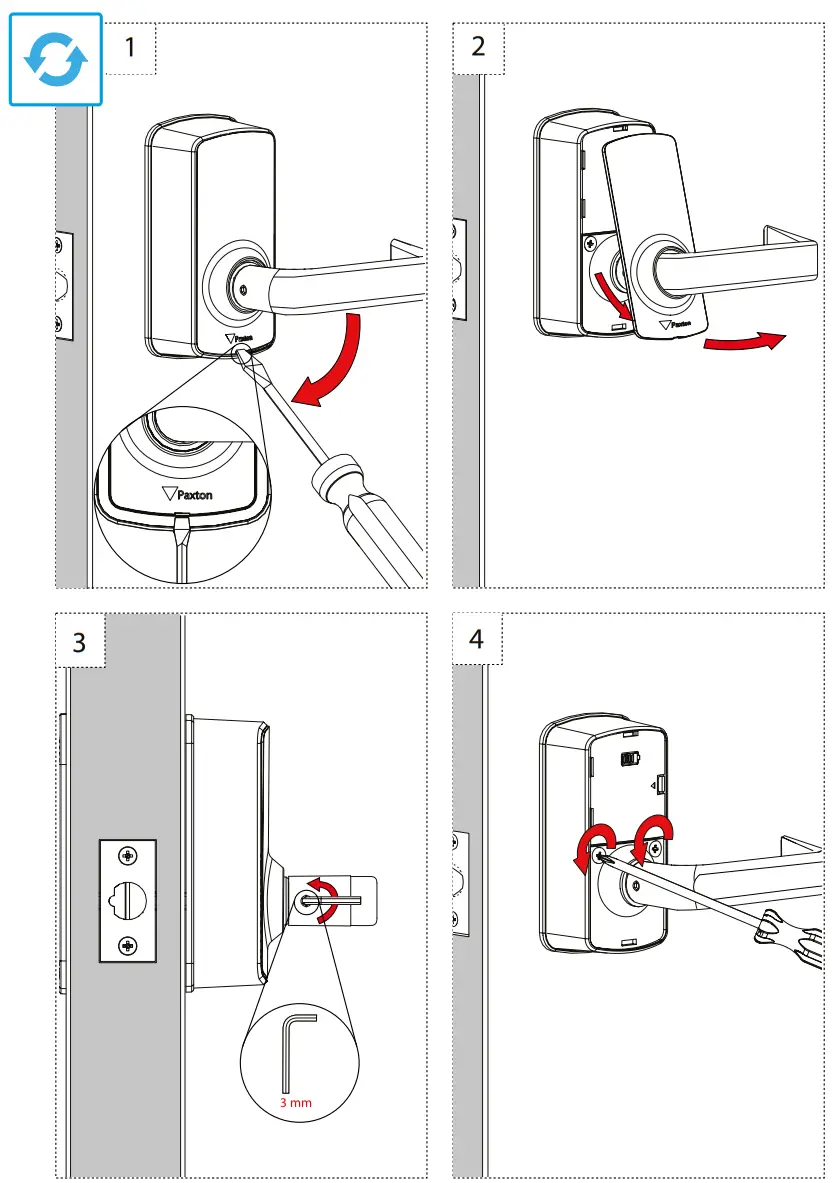 1

Paxton

Paxton

2

Paxton

3

3 mm

4