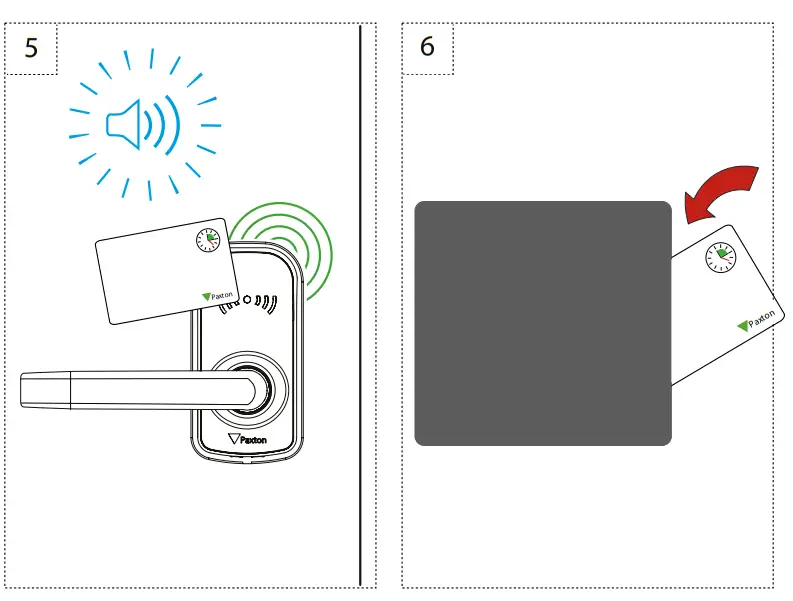 5

Paxton

Paxton

6

Paxton