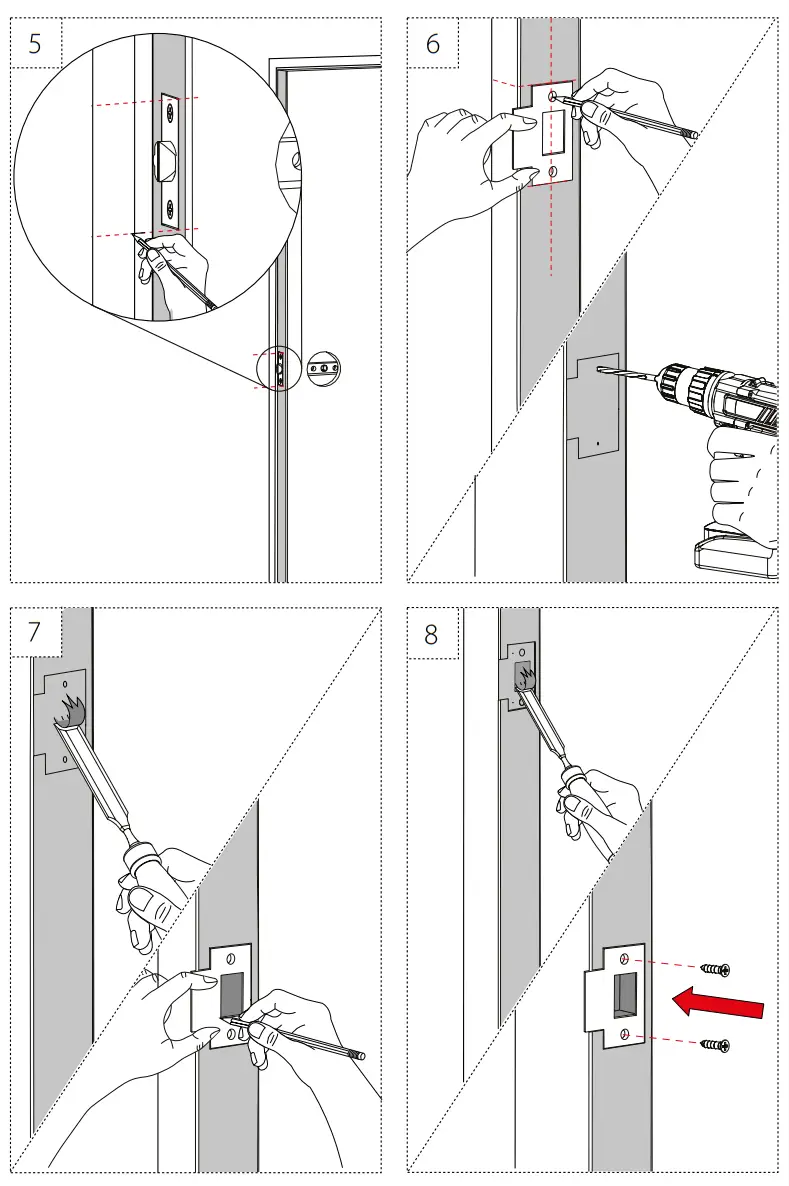 5

6

7

8