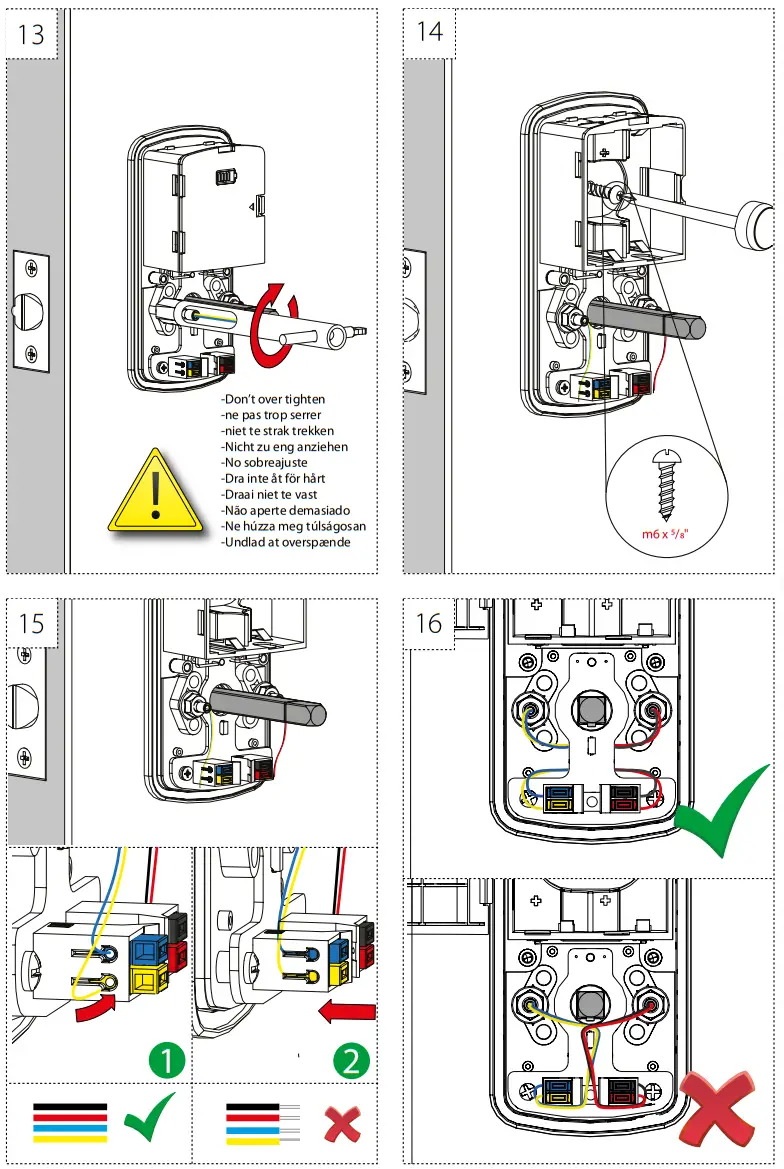 13

-Don't over tighten
-ne pas trop serrer
-niet te strak trekken
-Nicht zu eng anziehen
-No sobreajuste
-Dra inte åt för hårt
-Draai niet te vast
-Não aperte demasiado
-Ne húzza meg túlságosan
-Undlad at overspænde

14

m6 x $^5/_8$"

15

1

2

16