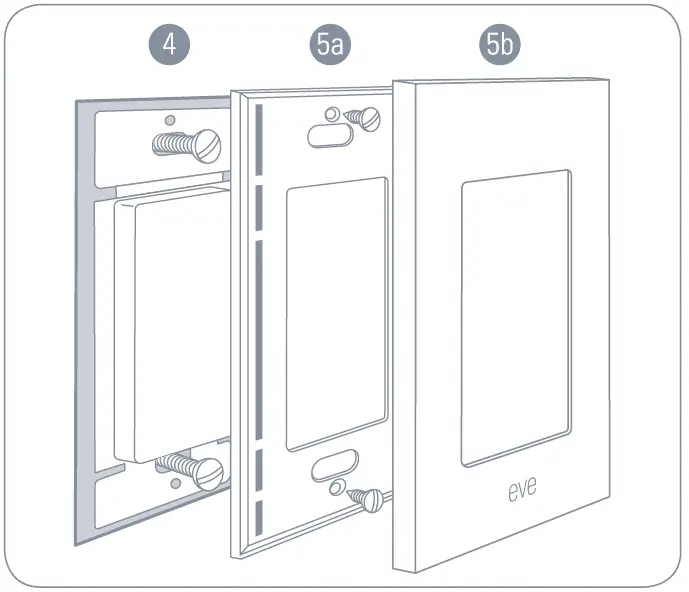 4
5a
5b
eve