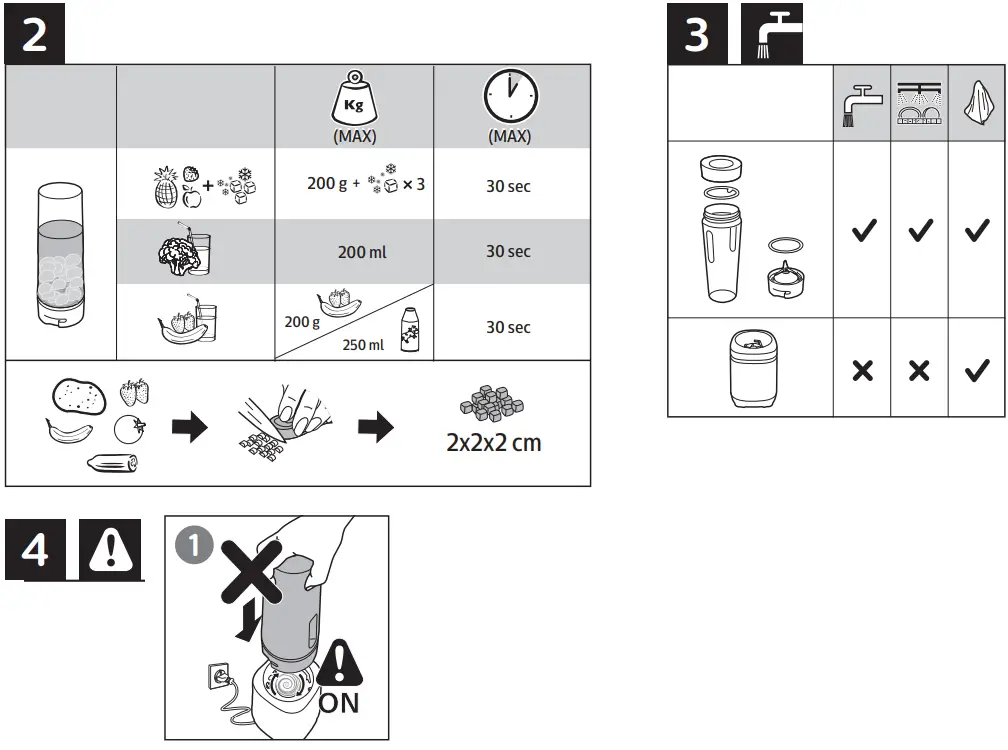 2

| | | Kg (MAX) | (MAX) |
|---|---|---|---|
| | + | 200 g + × 3 | 30 sec |
| | | 200 ml | 30 sec |
| | | 200 g 250 ml | 30 sec |

2x2x2 cm

3

| | | | |
|---|---|---|---|
| | ✓ | ✓ | ✓ |
| | × | × | ✓ |

4

1

ON